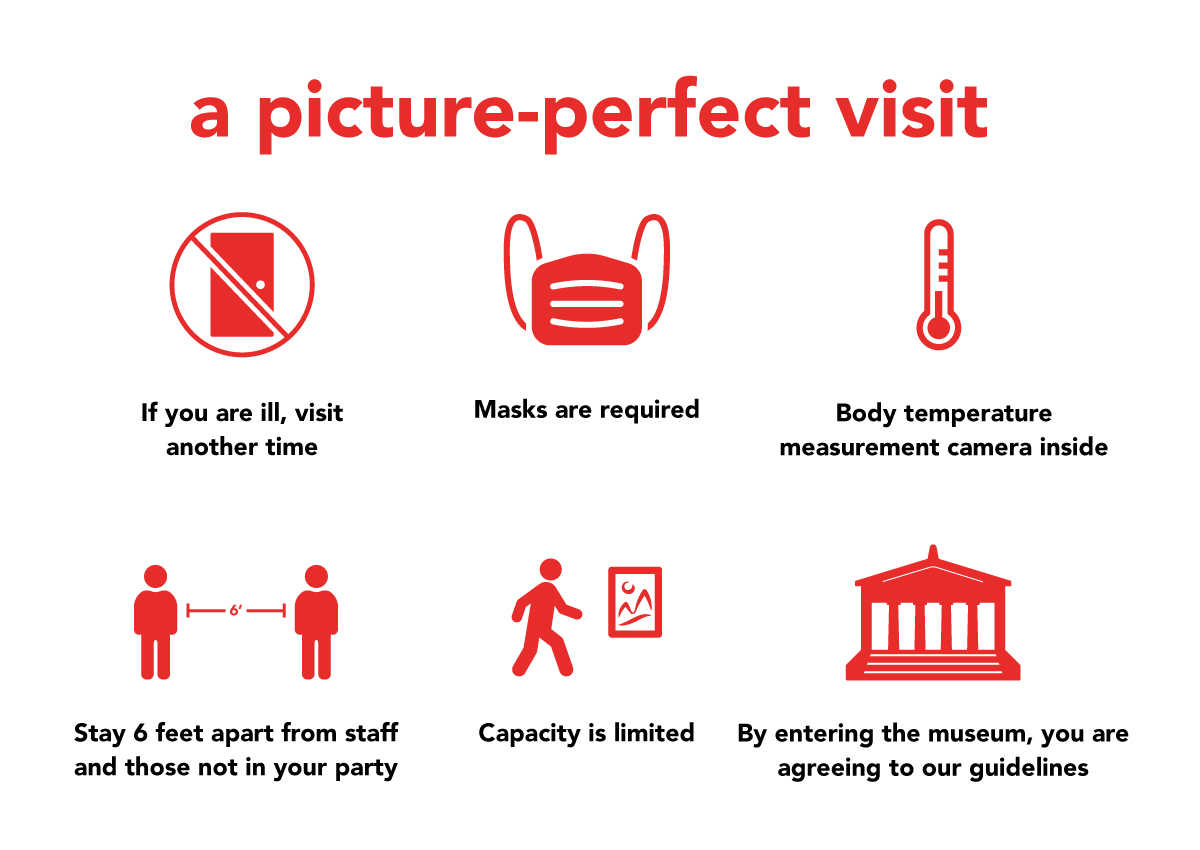 a picture-perfect visit

If you are ill, visit another time

Masks are required

Body temperature measurement camera inside

6'

Stay 6 feet apart from staff and those not in your party

Capacity is limited

By entering the museum, you are agreeing to our guidelines